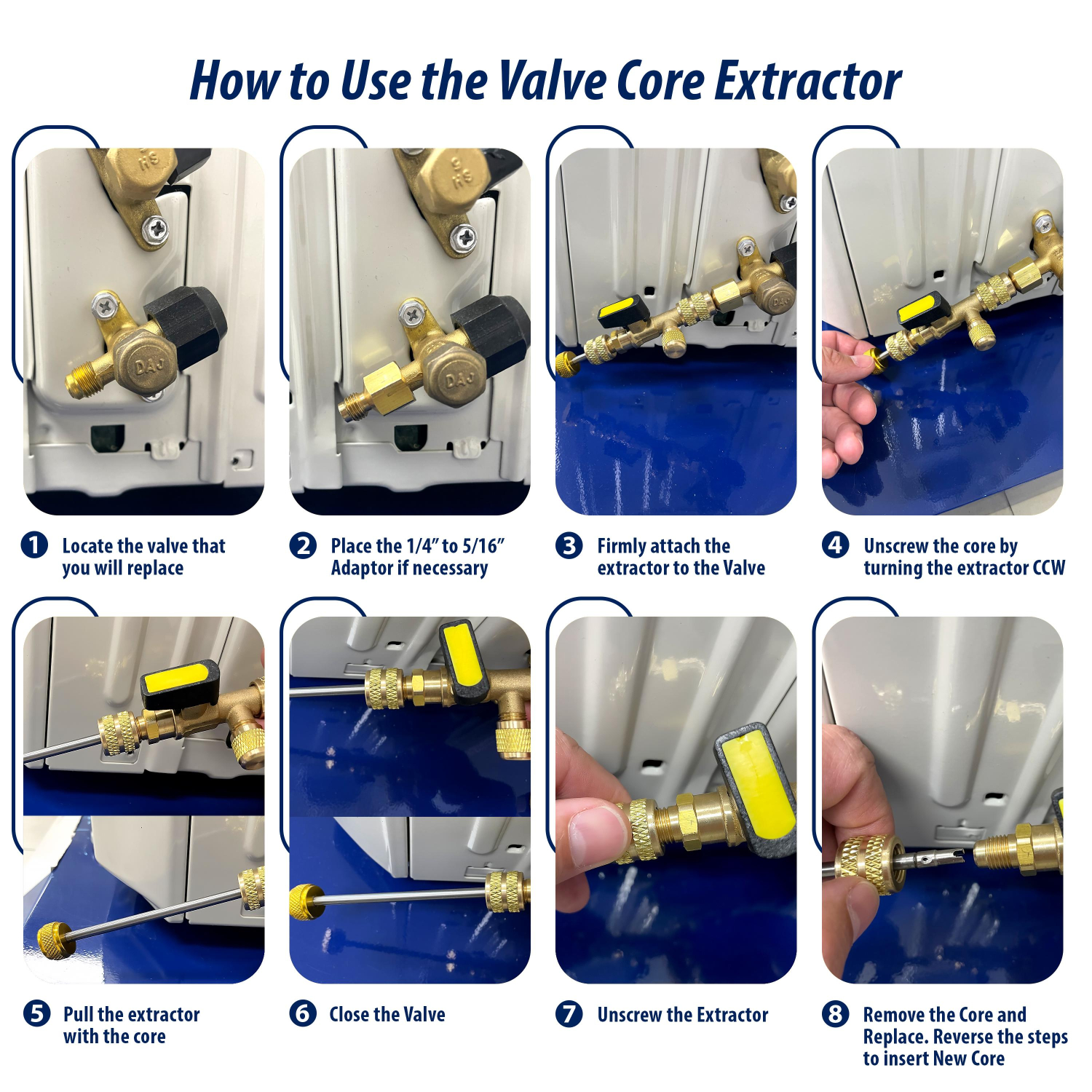 How to Use the Valve Core Extractor

1 Locate the valve that you will replace

2 Place the 1/4" to 5/16" Adaptor if necessary

3 Firmly attach the extractor to the Valve

4 Unscrew the core by turning the extractor CCW

5 Pull the extractor with the core

6 Close the Valve

7 Unscrew the Extractor

8 Remove the Core and Replace. Reverse the steps to insert New Core