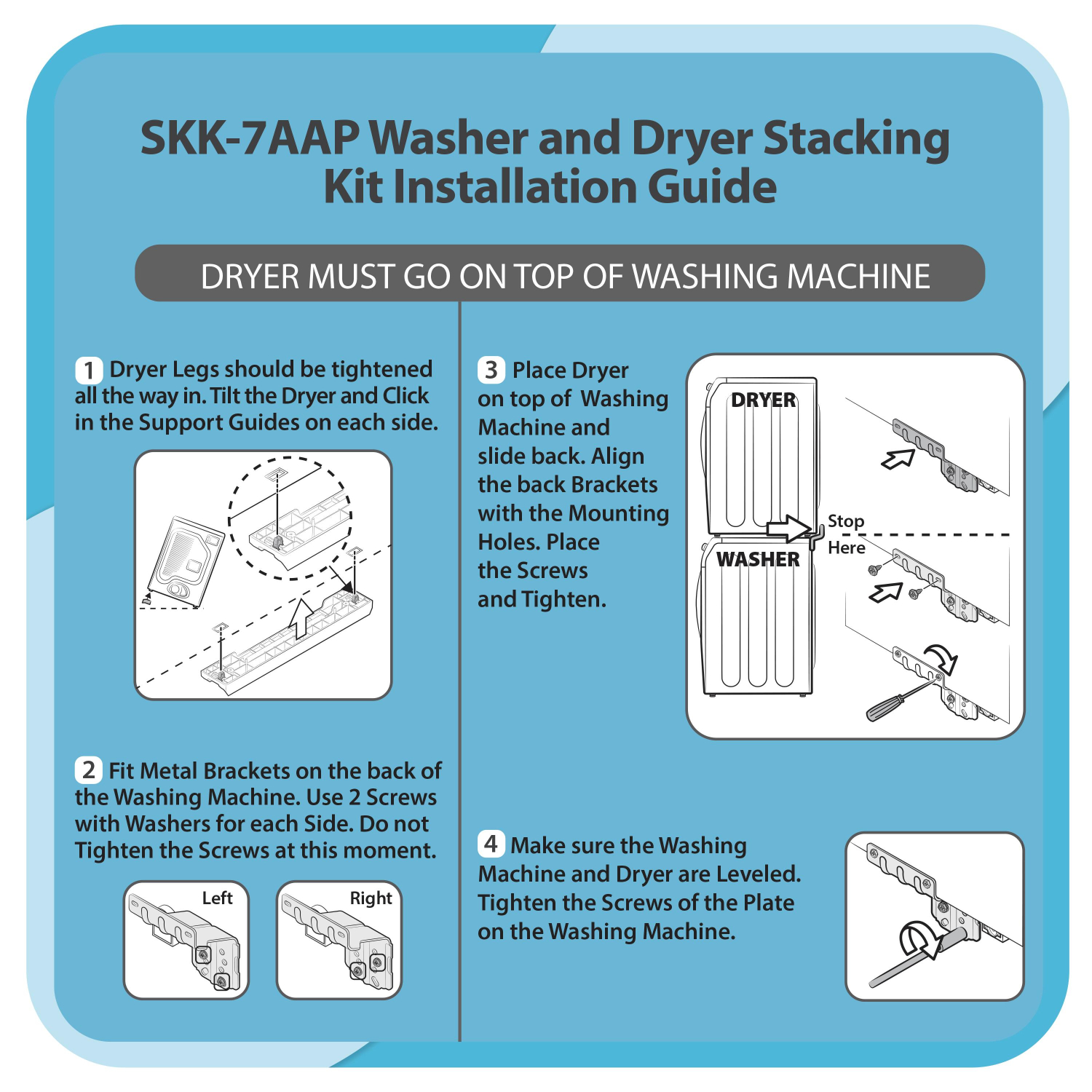 SKK-7AAP Washer and Dryer Stacking Kit Installation Guide

DRYER MUST GO ON TOP OF WASHING MACHINE

1 Dryer Legs should be tightened all the way in. Tilt the Dryer and Click in the Support Guides on each side.

2 Fit Metal Brackets on the back of the Washing Machine. Use 2 Screws with Washers for each Side. Do not Tighten the Screws at this moment.

Left

Right

3 Place Dryer on top of Washing Machine and slide back. Align the back Brackets with the Mounting Holes. Place the Screws and Tighten.

DRYER

WASHER

Stop Here

4 Make sure the Washing Machine and Dryer are Leveled. Tighten the Screws of the Plate on the Washing Machine.